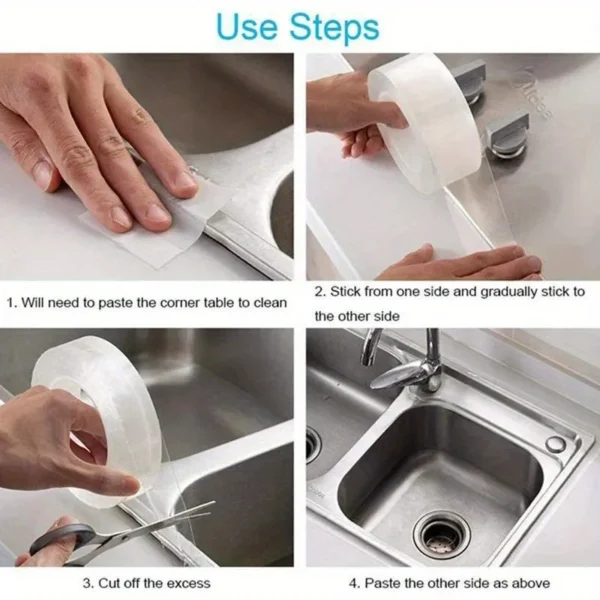 Use Steps

1. Will need to paste the corner table to clean

2. Stick from one side and gradually stick to the other side

3. Cut off the excess

4. Paste the other side as above